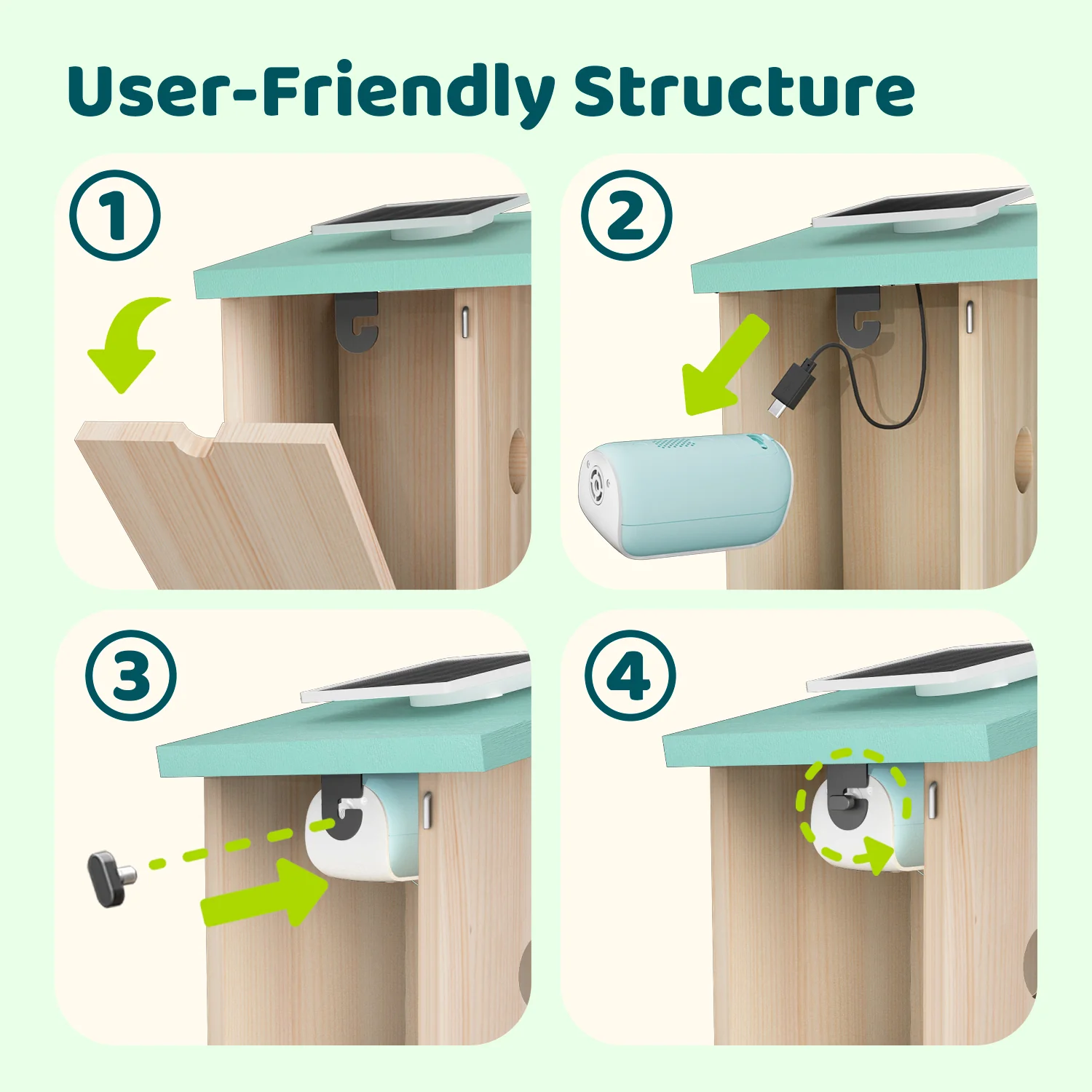 User-Friendly Structure

①

②

③

④